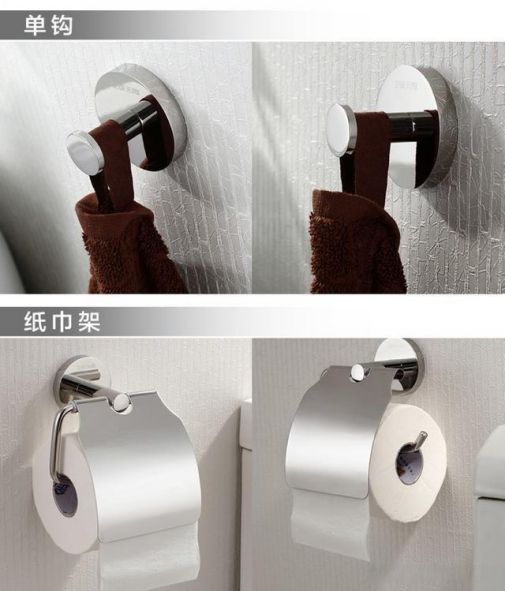 单钩

纸巾架